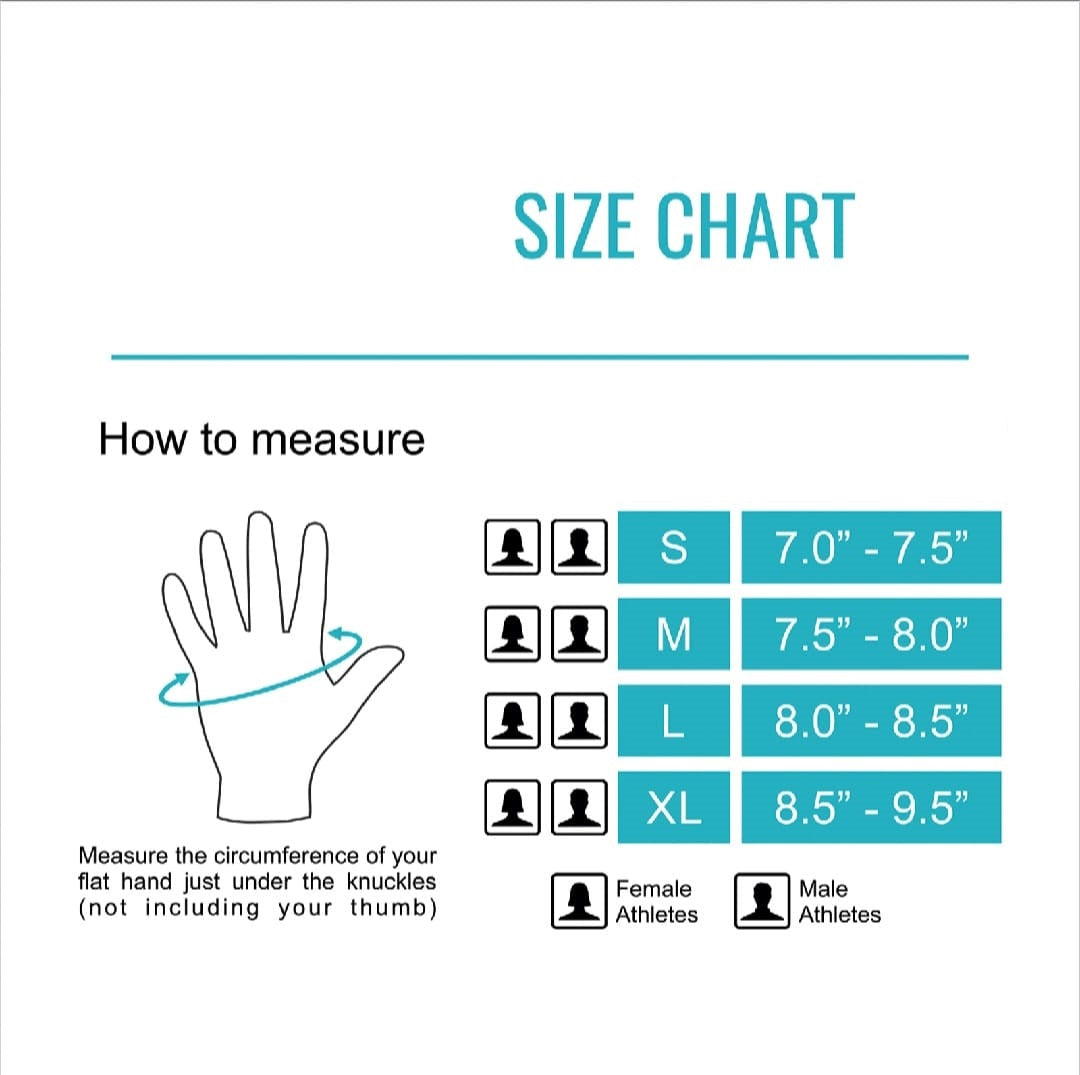 SIZE CHART

How to measure

Measure the circumference of your flat hand just under the knuckles (not including your thumb)

| S | 7.0” - 7.5” |
|---|---|
| M | 7.5” - 8.0” |
| L | 8.0” - 8.5” |
| XL | 8.5” - 9.5” |

Female Athletes

Male Athletes